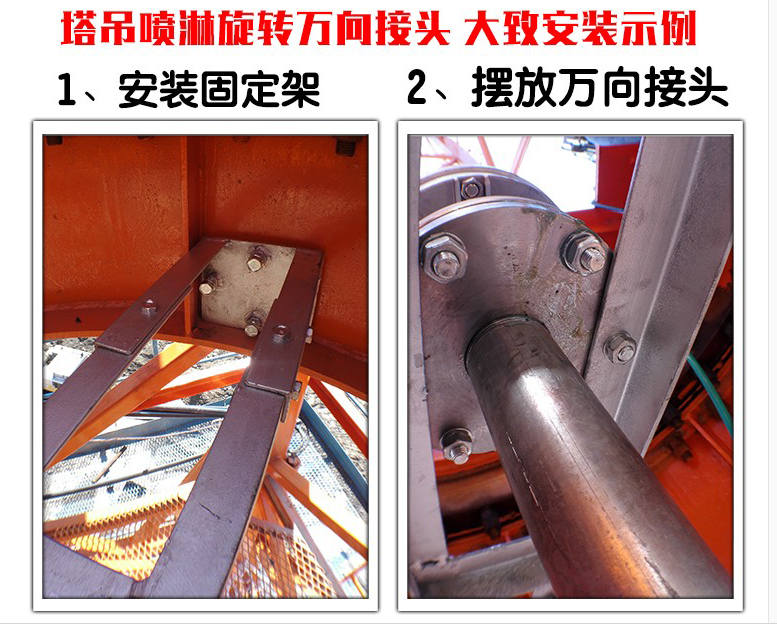 塔吊喷淋旋转万向接头 大致安装示例

1、安装固定架

2、摆放万向接头